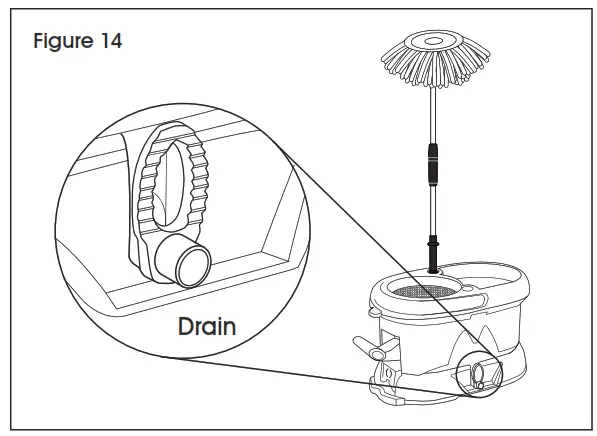 Figure 14

Drain