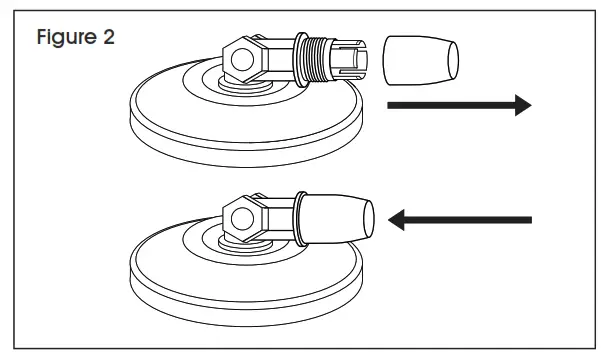 Figure 2