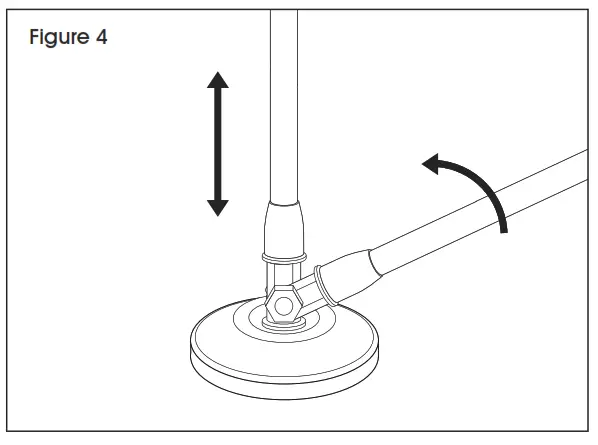 Figure 4