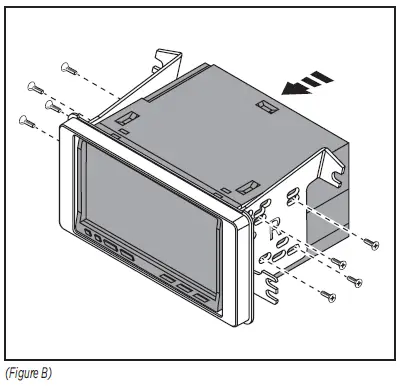 R

(Figure B)