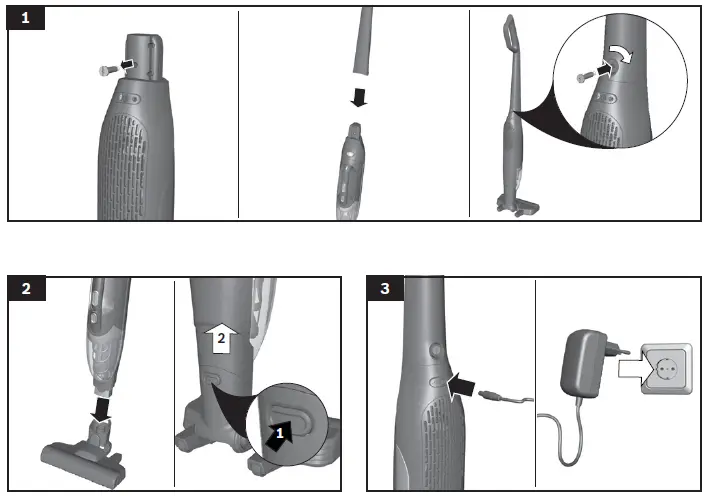 1

2

2

1

3