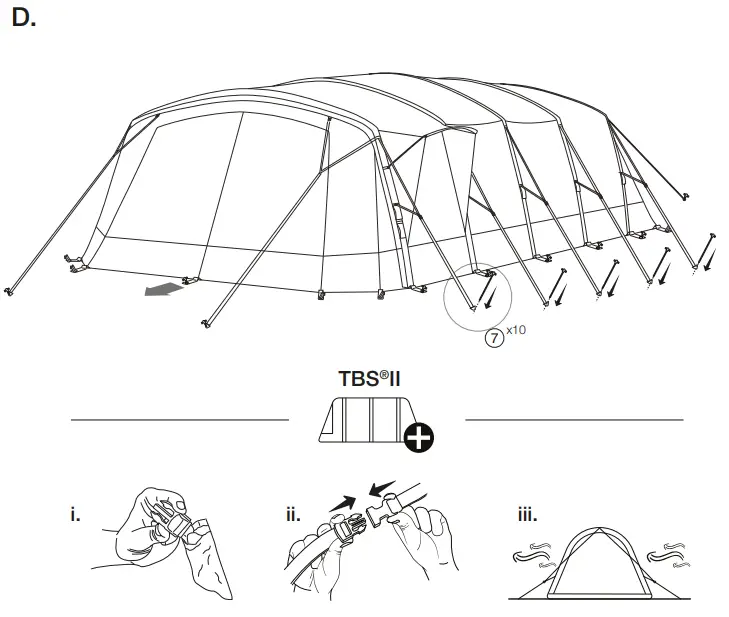 D.

7 x10

TBS®II

i.

ii.

iii.