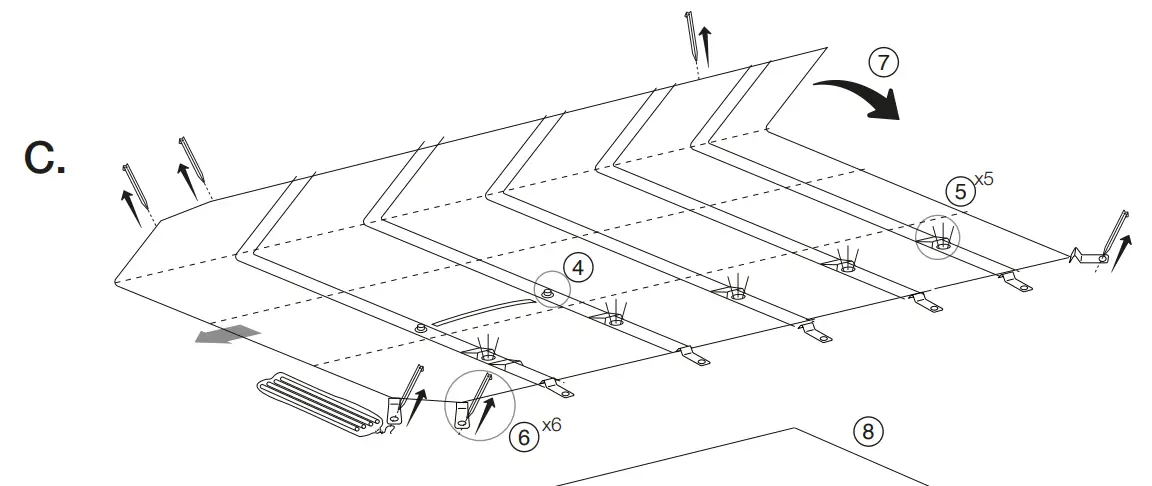 C.

7

5 x5

4

6 x6

8