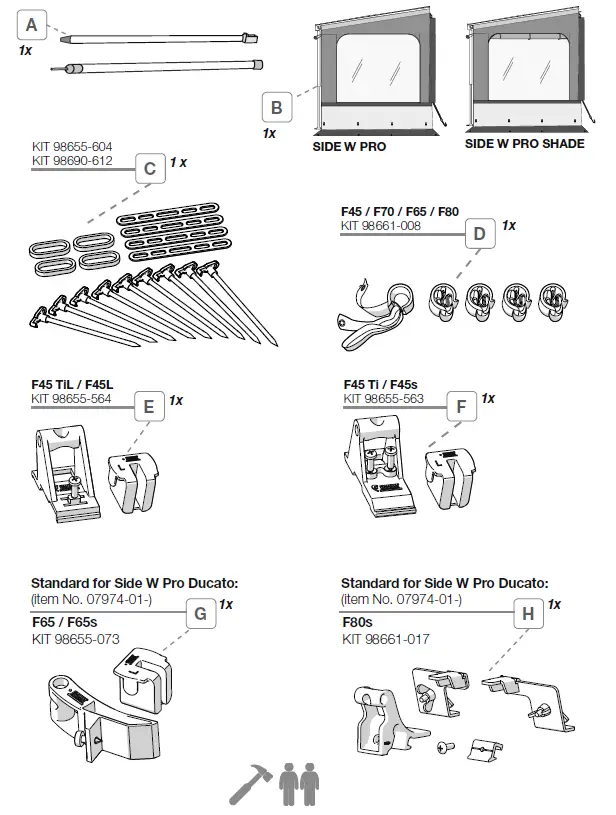 A
1x

B
1x
SIDE W PRO
SIDE W PRO SHADE

KIT 98655-604
KIT 98690-612
C
1 x

F45 / F70 / F65 / F80
KIT 98661-008
D
1x

F45 TiL / F45L
KIT 98655-564
E
1x

F45 Ti / F45s
KIT 98655-563
F
1x

Standard for Side W Pro Ducato:
(item No. 07974-01-)
G
1x
F65 / F65s
KIT 98655-073

Standard for Side W Pro Ducato:
(item No. 07974-01-)
H
1x
F80s
KIT 98661-017