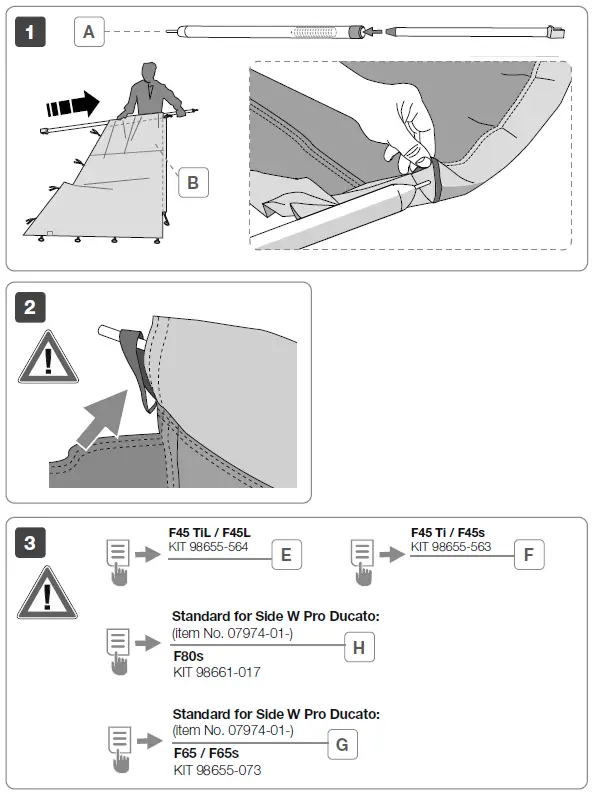 1
A
B

2

3
F45 TiL / F45L
KIT 98655-564
E

F45 Ti / F45s
KIT 98655-563
F

Standard for Side W Pro Ducato:
(item No. 07974-01-)
H
F80s
KIT 98661-017

Standard for Side W Pro Ducato:
(item No. 07974-01-)
G
F65 / F65s
KIT 98655-073