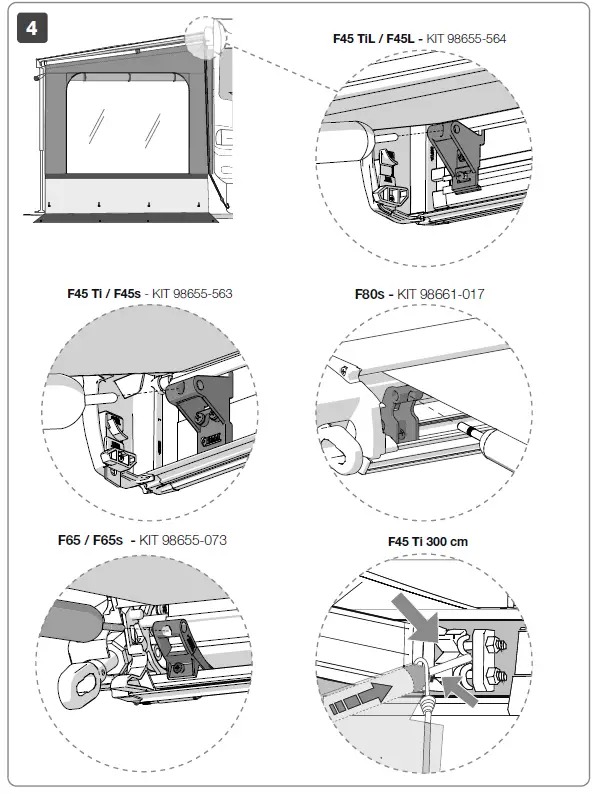 4

F45 TiL / F45L - KIT 98655-564

F45 Ti / F45s - KIT 98655-563

F80s - KIT 98661-017

F65 / F65s - KIT 98655-073

F45 Ti 300 cm