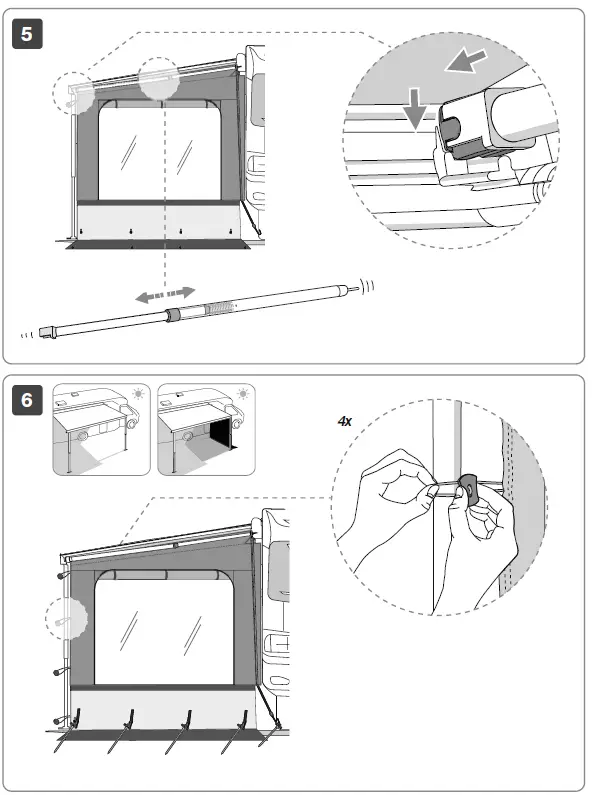 5

6

4x