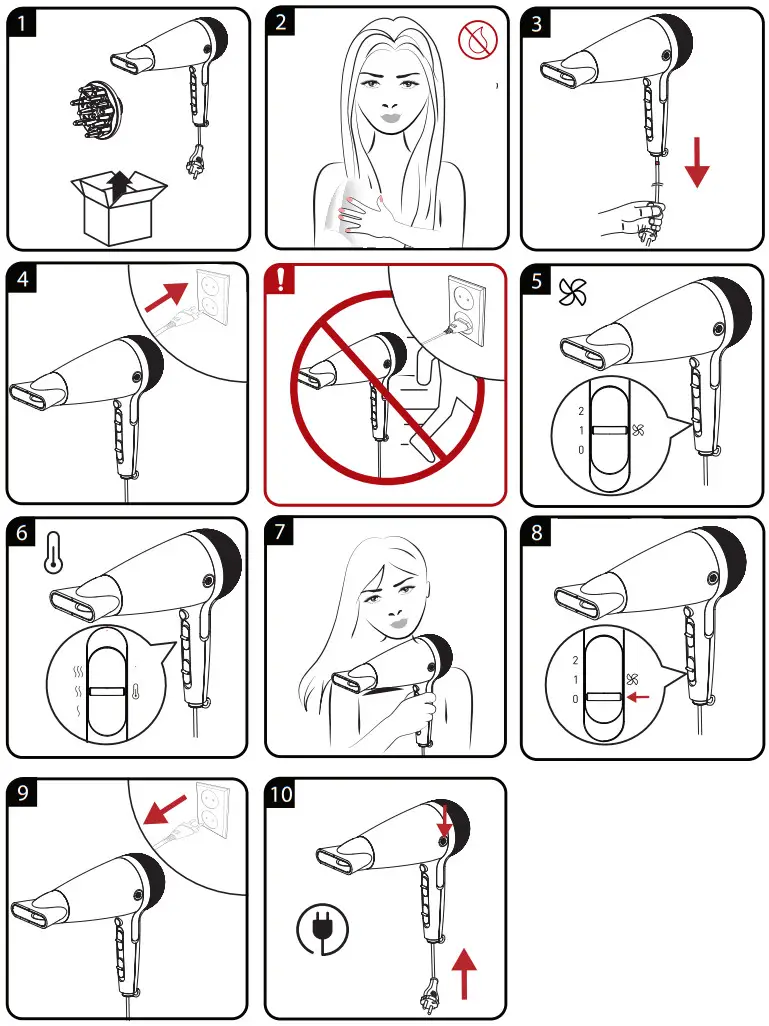 1

2

3

4

!

5

2
1
0

6

7

8

2
1
0

9

10