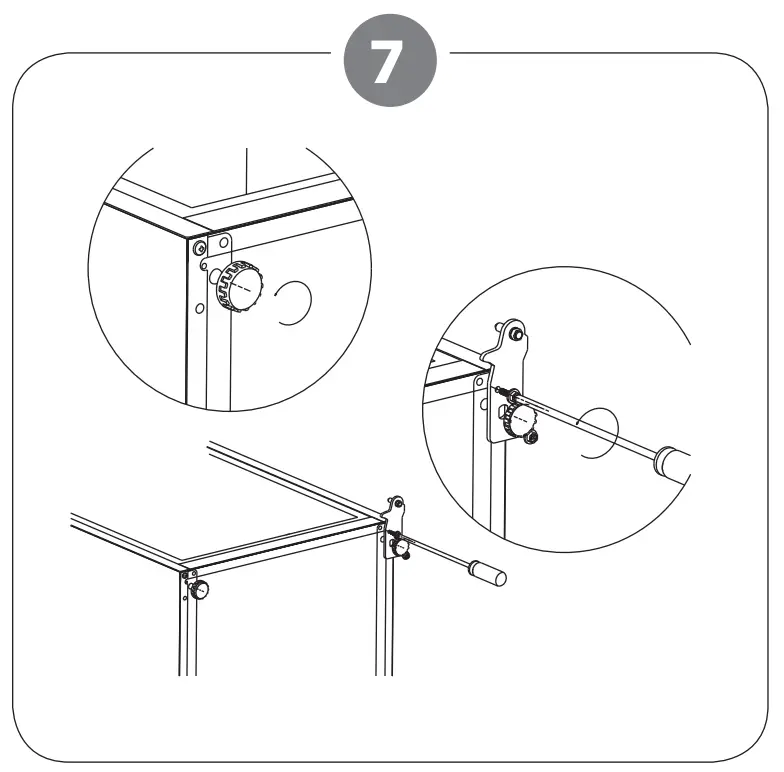 7