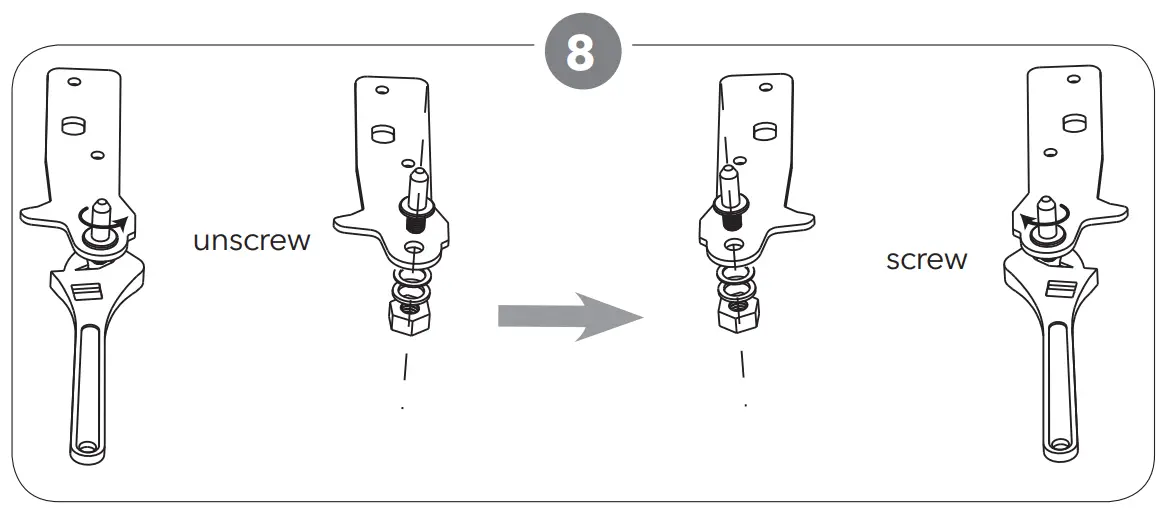 8

unscrew

screw