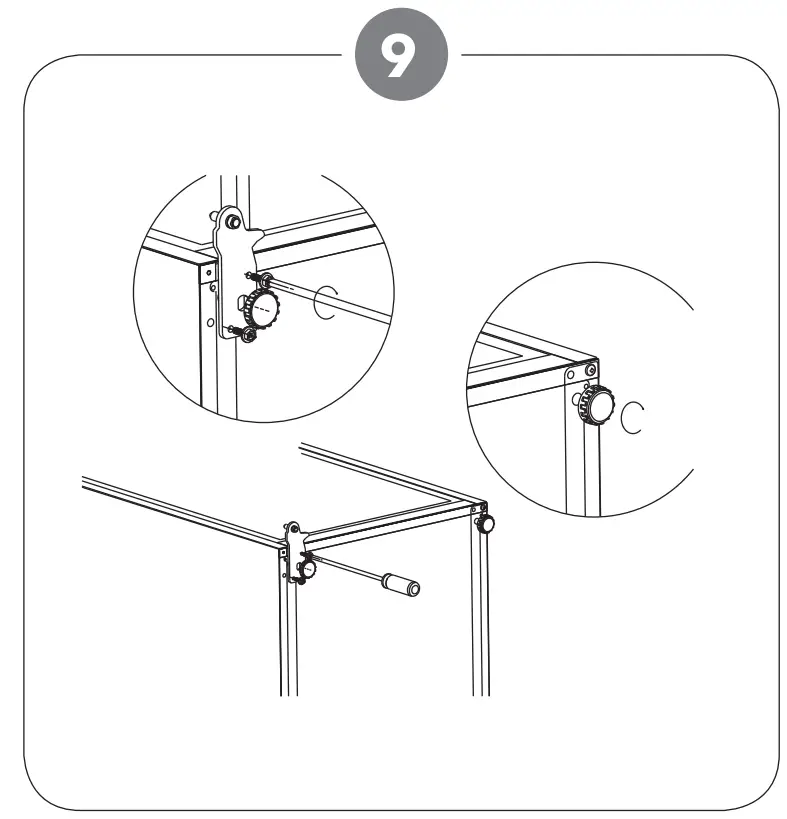 9