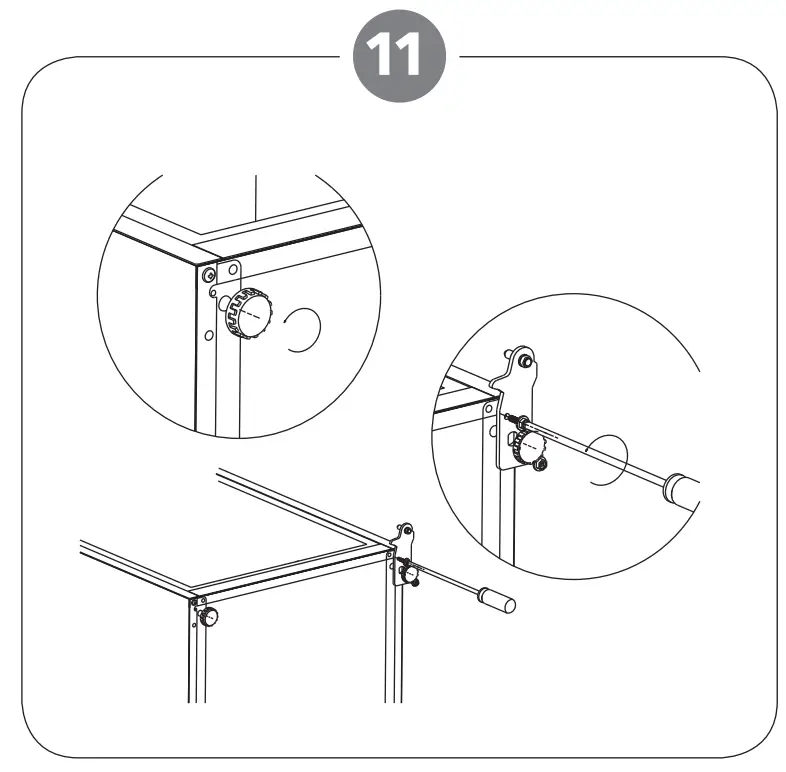 11