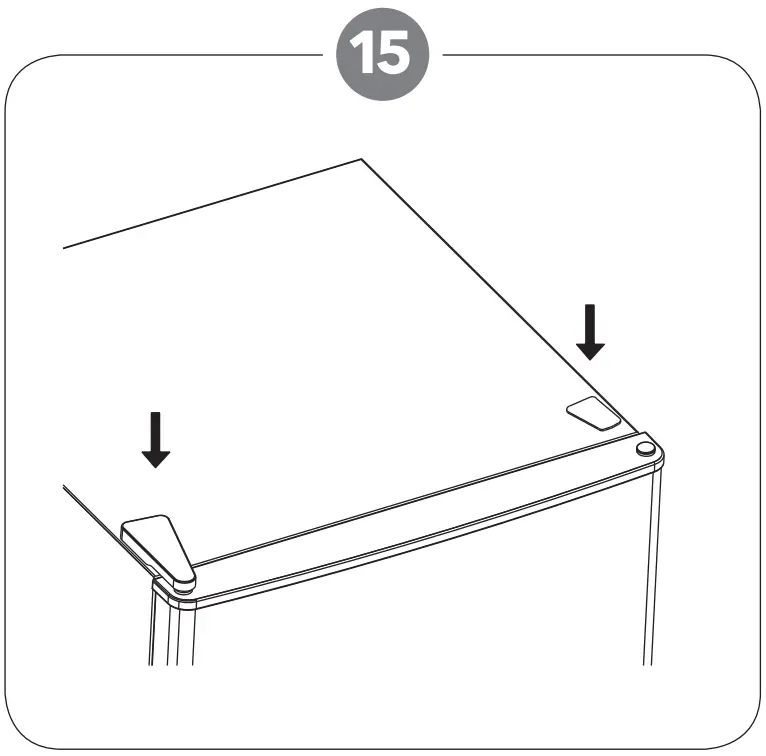 15