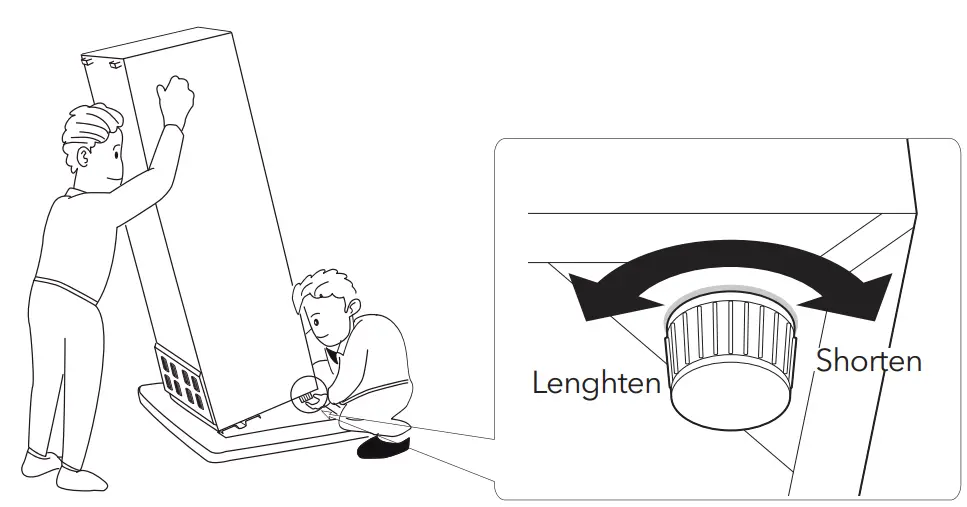 Lenghten
Shorten