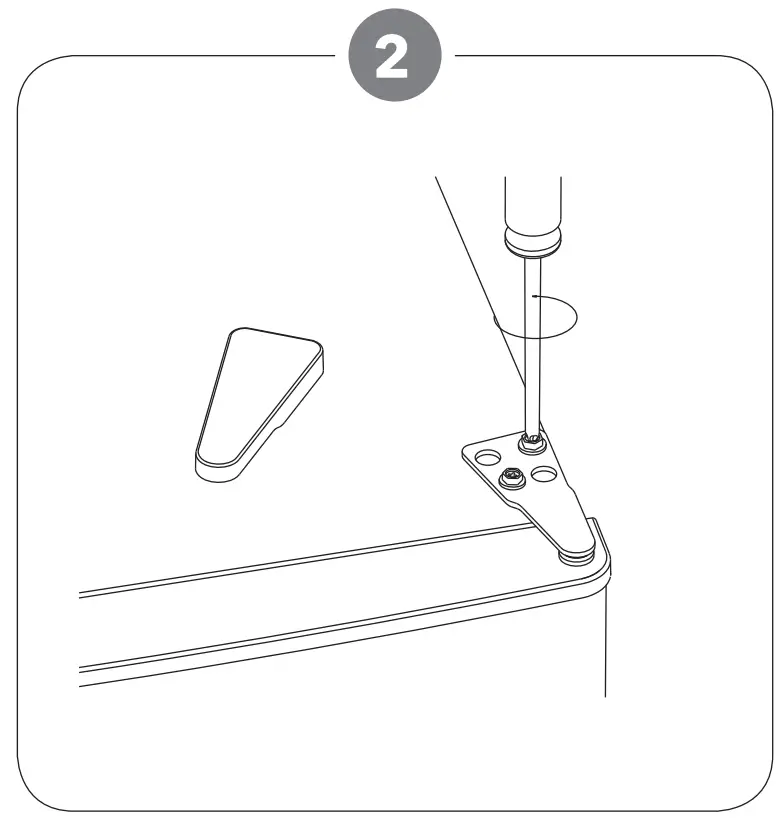 2