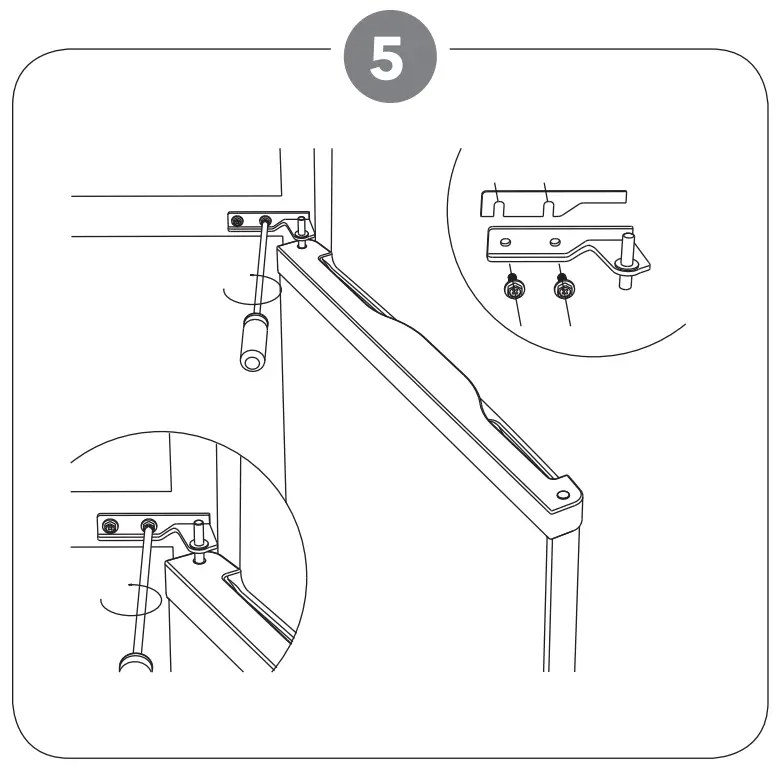 5