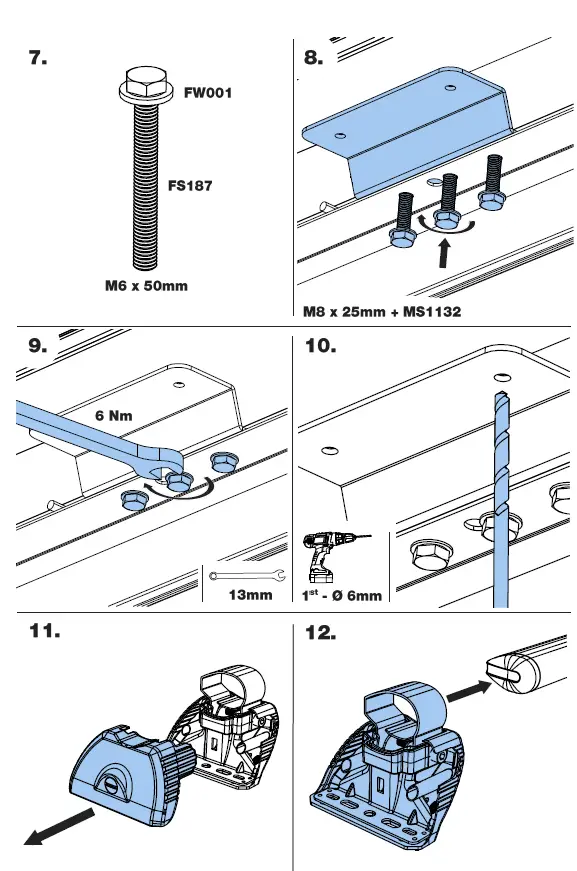 7.

FW001

FS187

M6 x 50mm

8.

M8 x 25mm + MS1132

9.

6 Nm

13mm

10.

$1^{st}$ - Ø 6mm

11.

12.