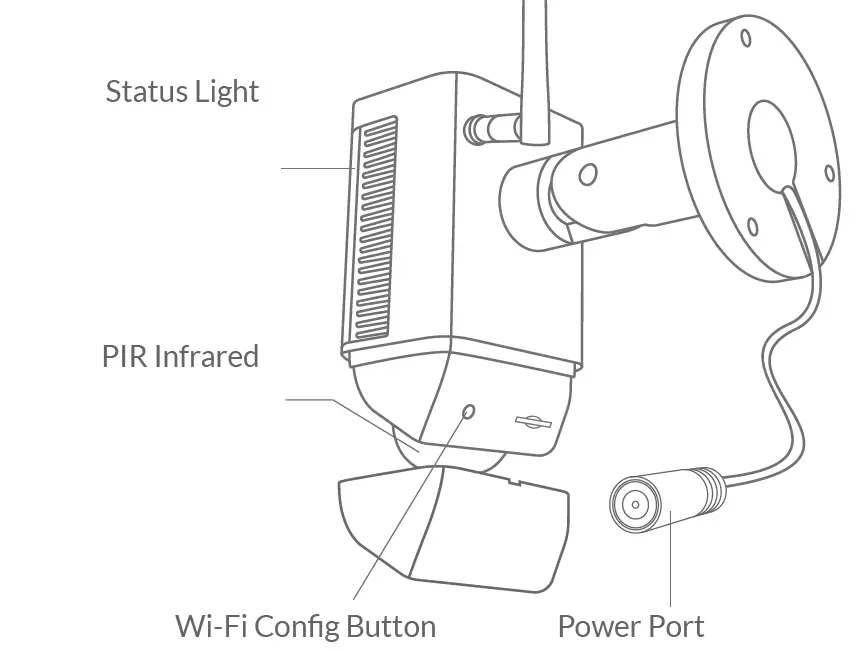 Status Light

PIR Infrared

Wi-Fi Config Button

Power Port