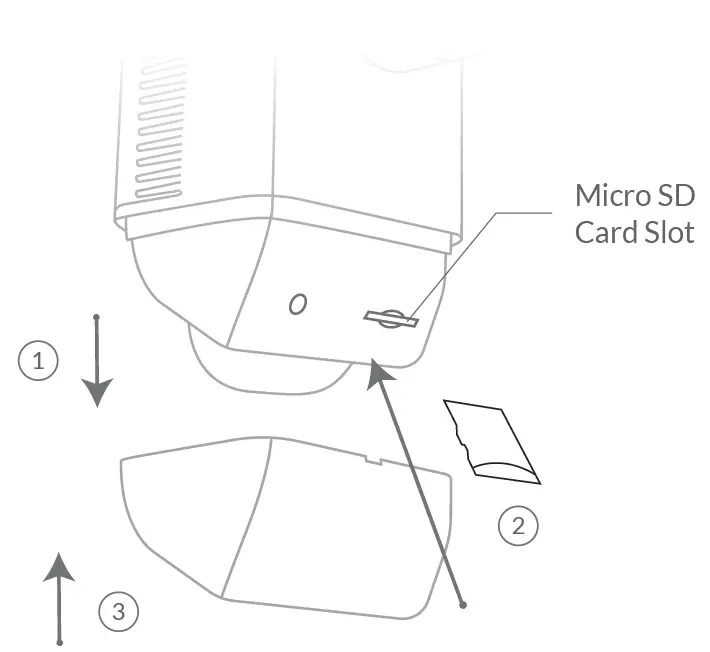 Micro SD
Card Slot

1

2

3