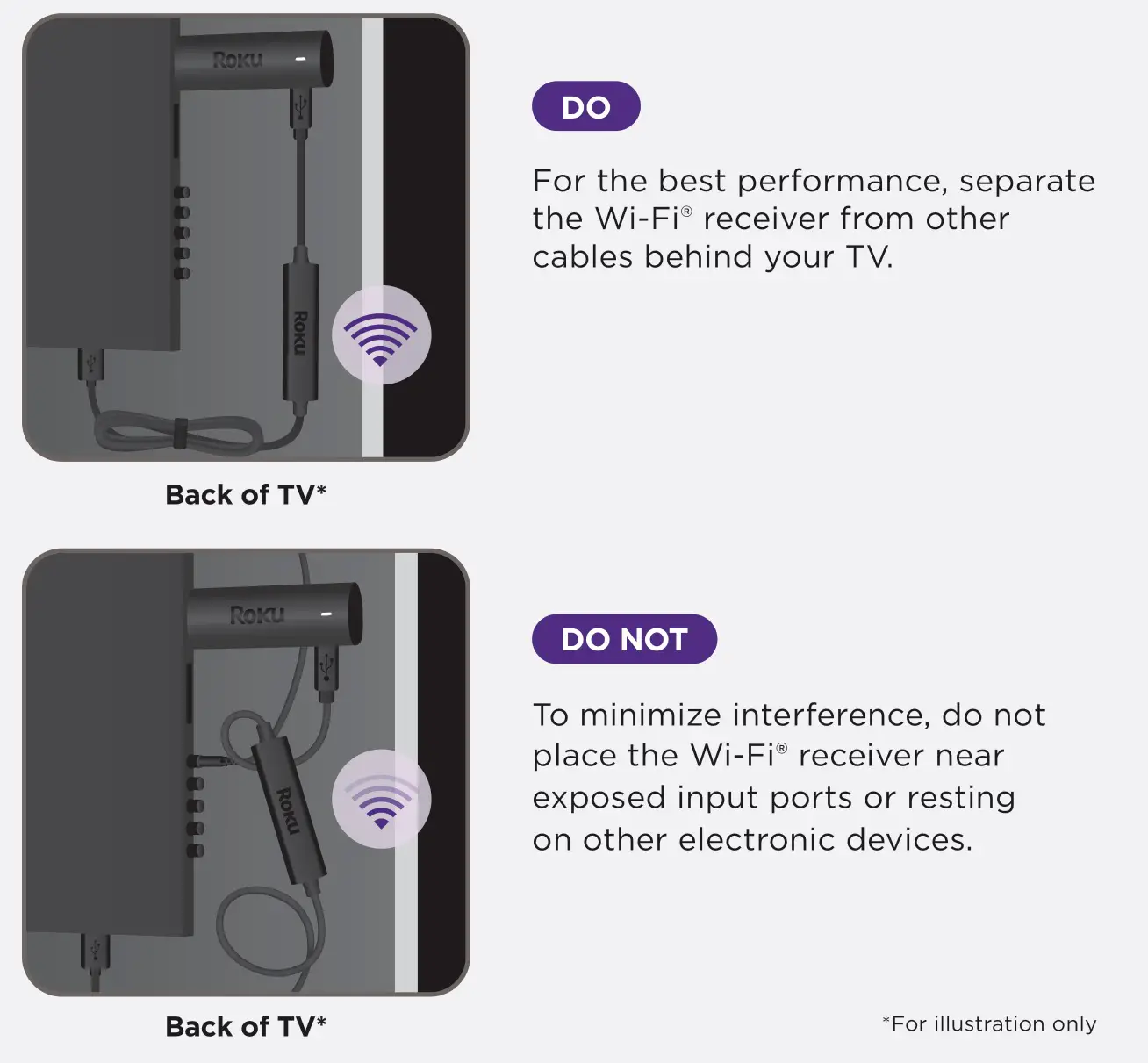 Roku

Roku

Back of TV*

DO

For the best performance, separate the Wi-Fi® receiver from other cables behind your TV.

Roku

Roku

Back of TV*

DO NOT

To minimize interference, do not place the Wi-Fi® receiver near exposed input ports or resting on other electronic devices.

*For illustration only