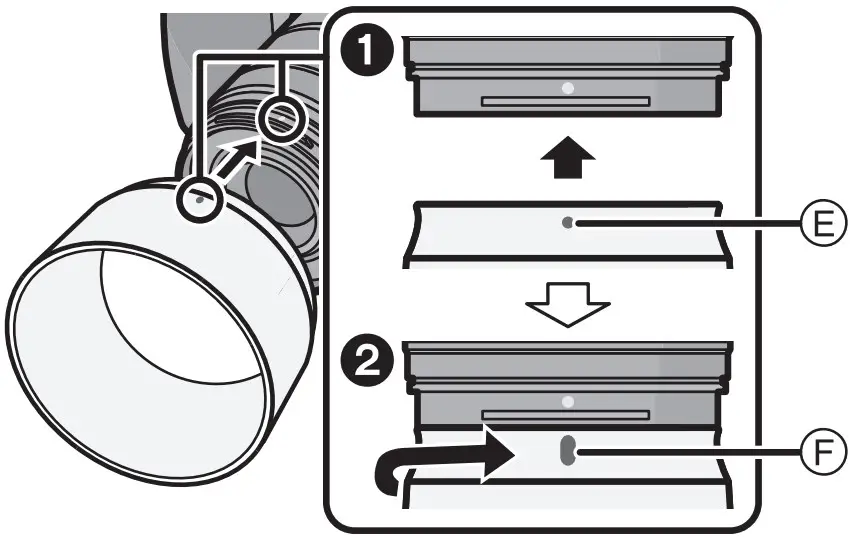 1
E
2
F