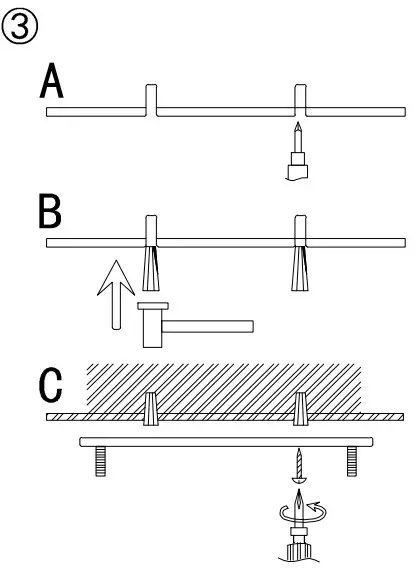 ③

A

B

C