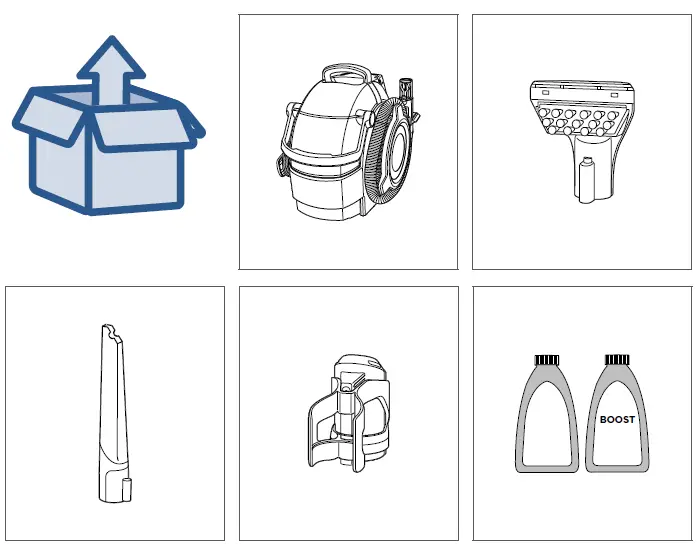 BOOST