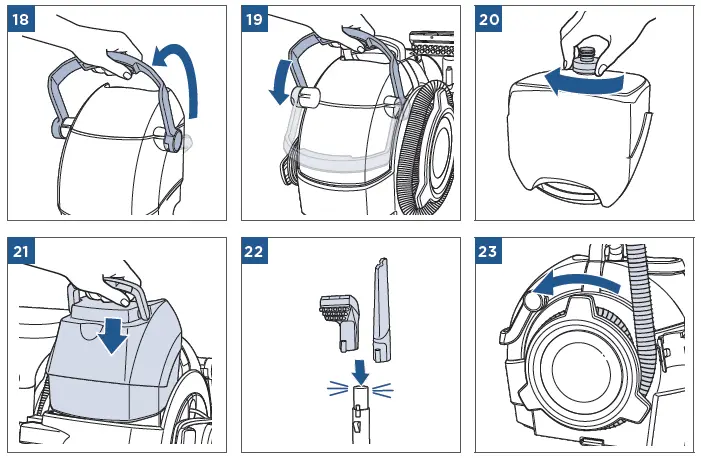 18

19

20

21

22

23