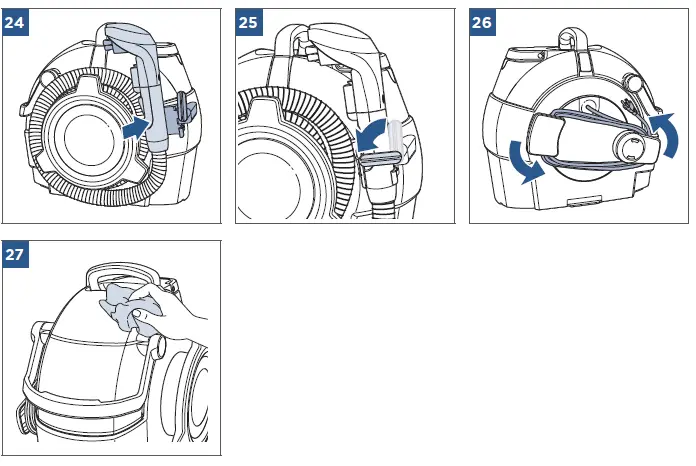 24

25

26

27