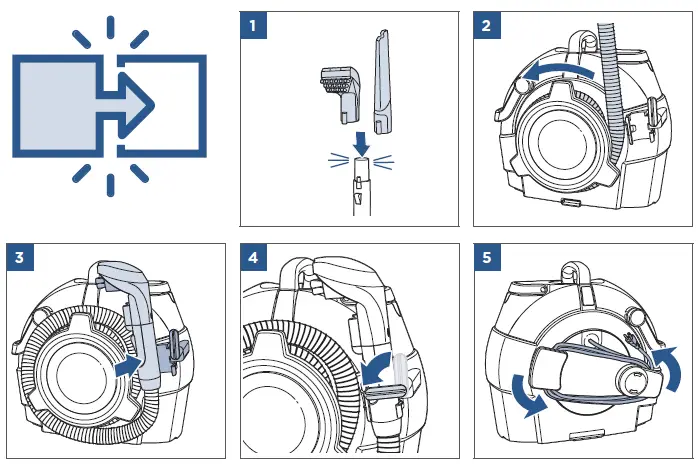 1

2

3

4

5