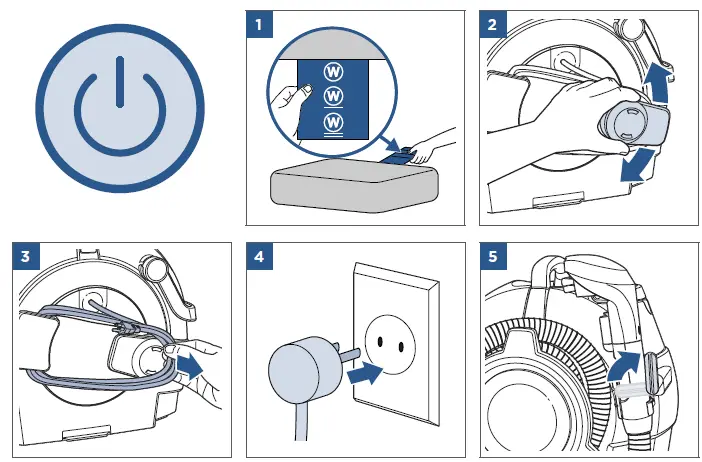 1

W
W
W

2

3

4

5