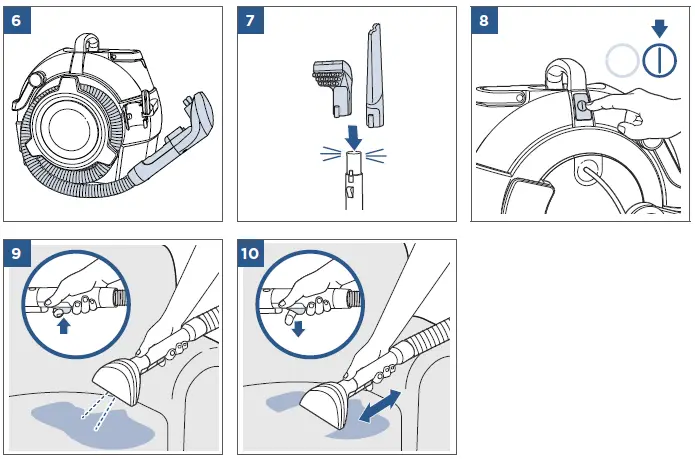 6

7

8

9

10