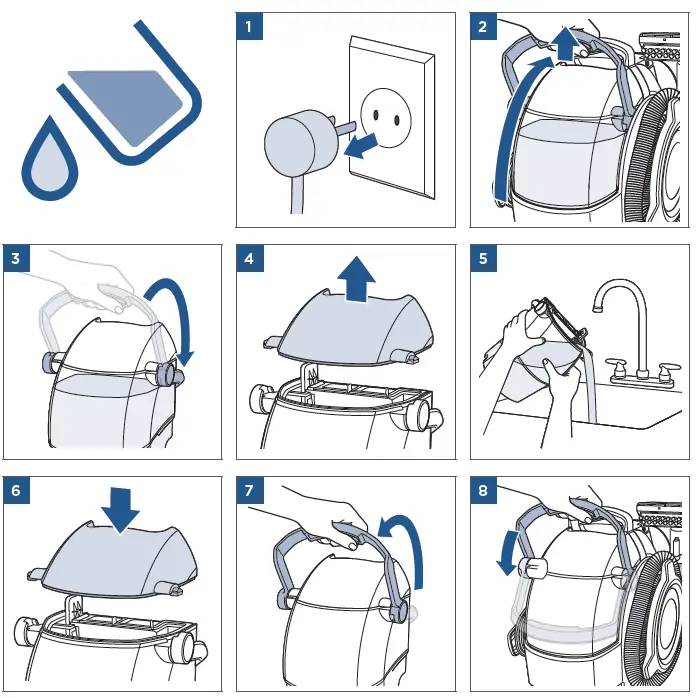 1

2

3

4

5

6

7

8