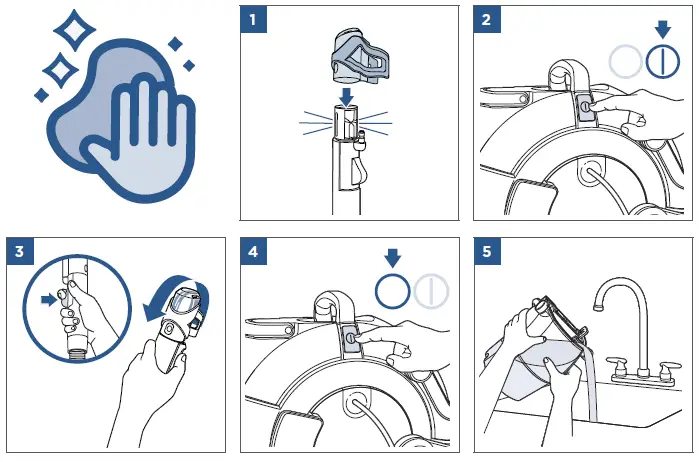 1

2

3

4

5