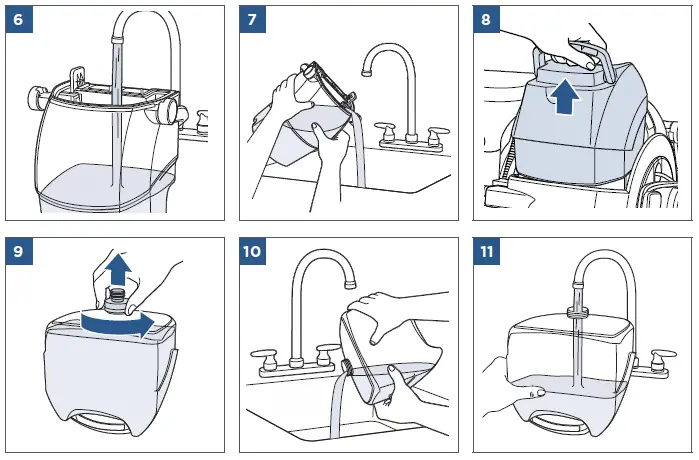 6

7

8

9

10

11