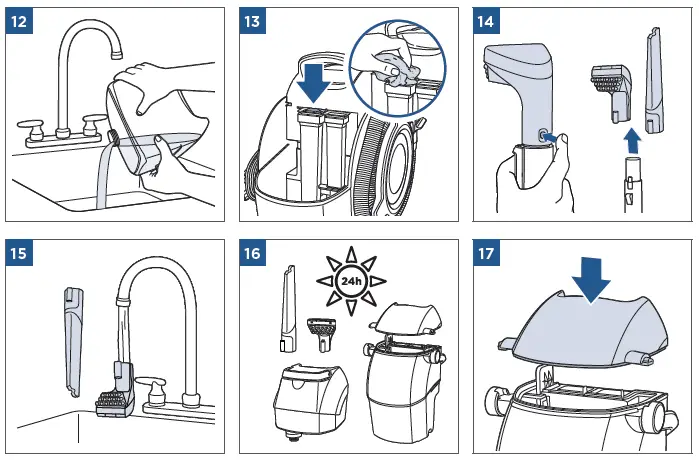 12

13

14

15

16

24h

17