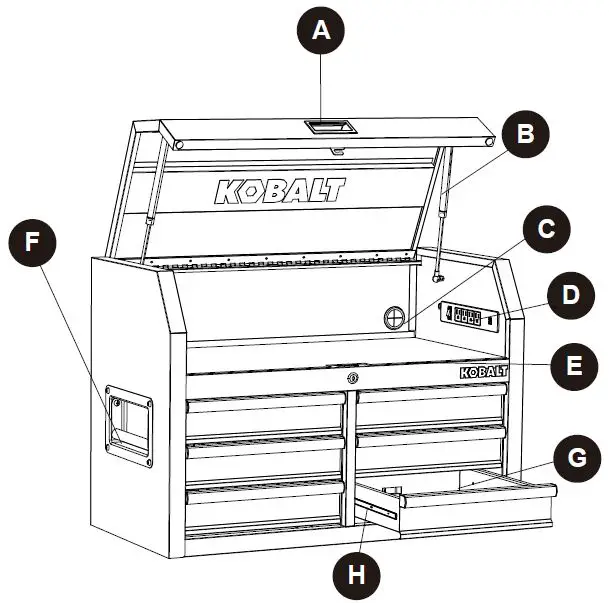 A
B
KOBALT
C
F
D
E
KOBALT
G
H