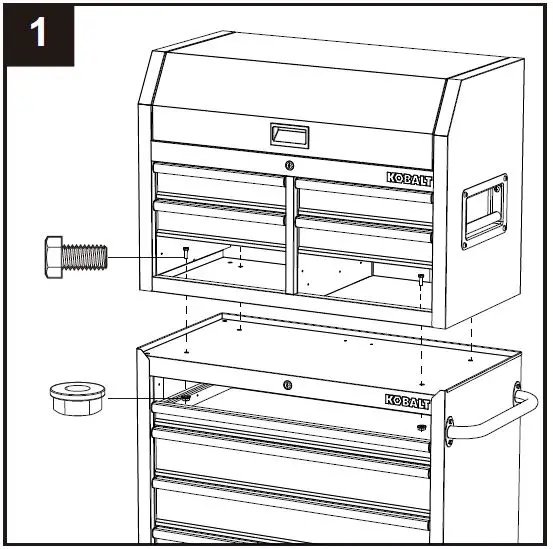 1

KOBALT

KOBALT