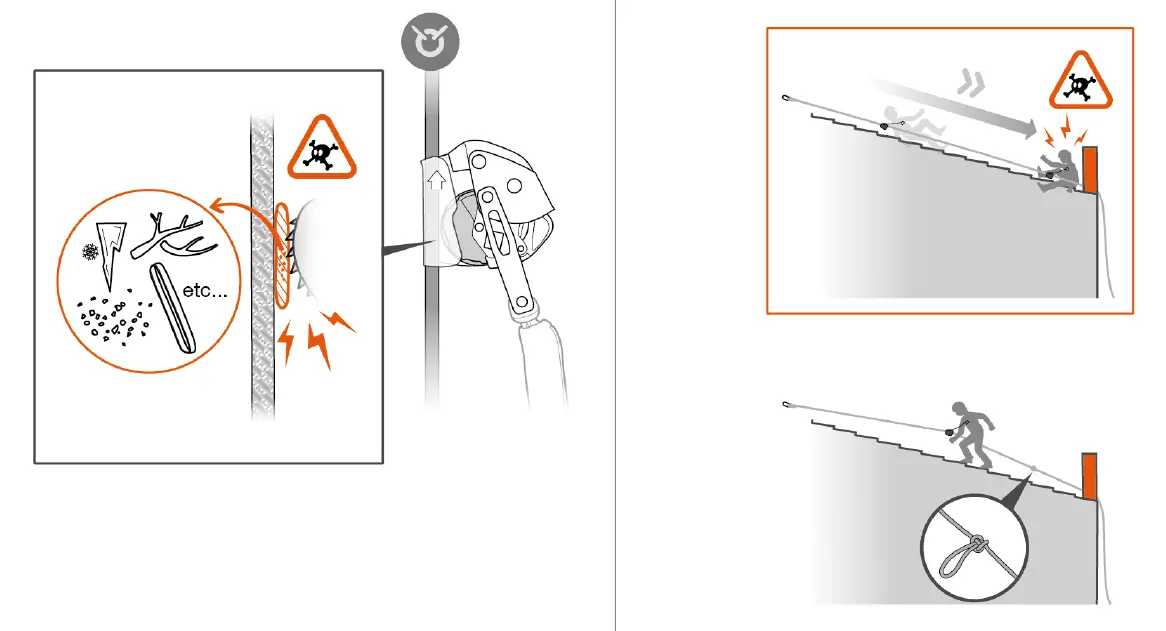 etc...