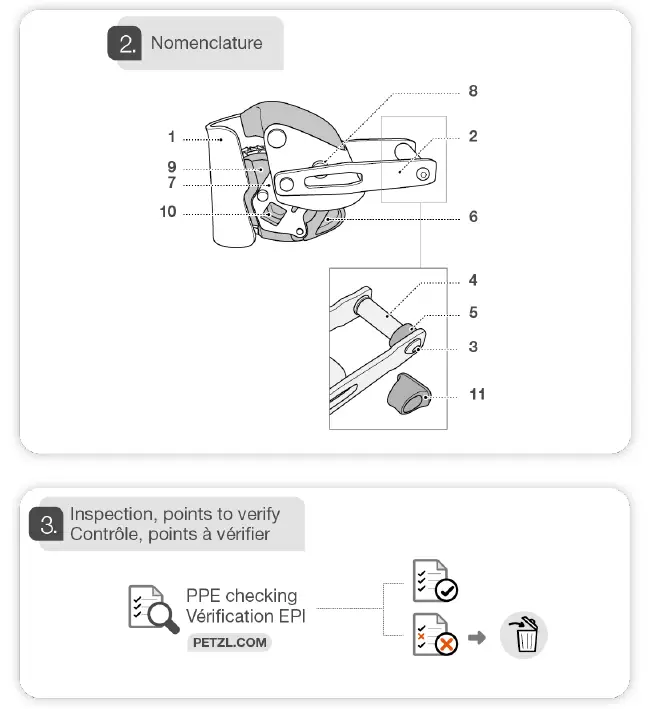 2. Nomenclature

8
1
2
9
7
10
6
4
5
3
11

3. Inspection, points to verify
Contrôle, points à vérifier

PPE checking
Vérification EPI
PETZL.COM