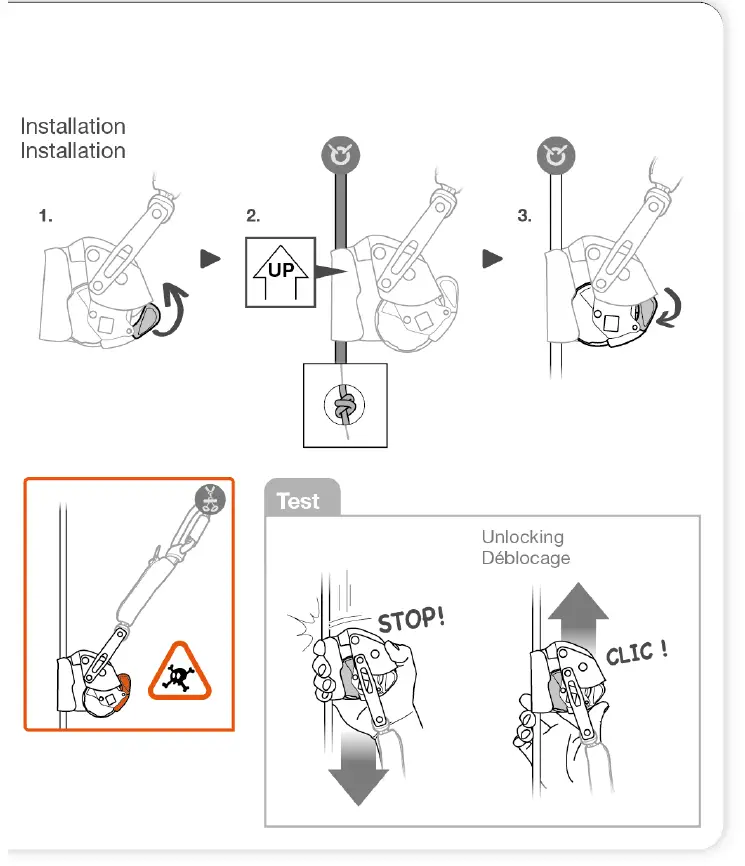 Installation
Installation

1.

2.

UP

3.

Test

Unlocking
Déblocage

STOP!

CLIC !