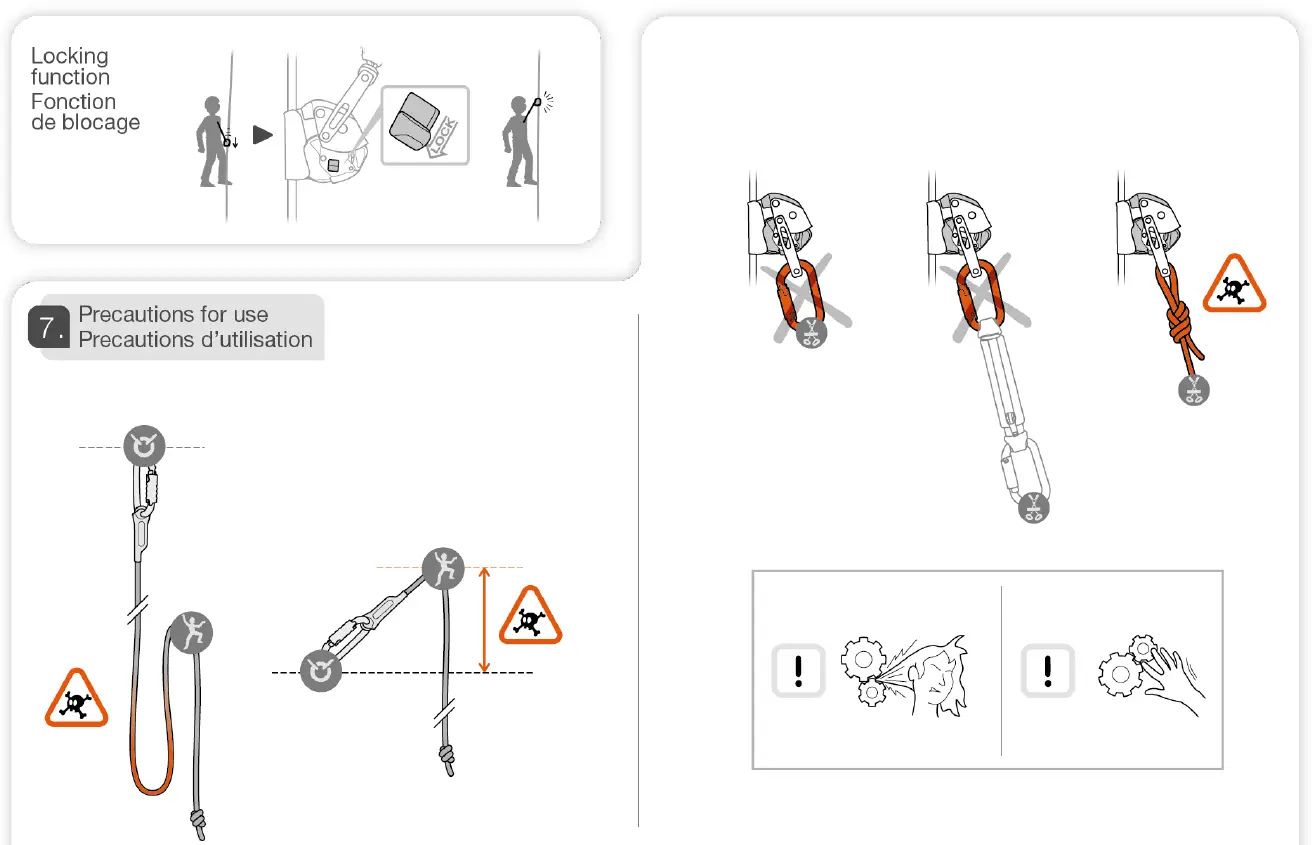 Locking function
Fonction de blocage

LOCK

7. Precautions for use
Precautions d'utilisation

!

!