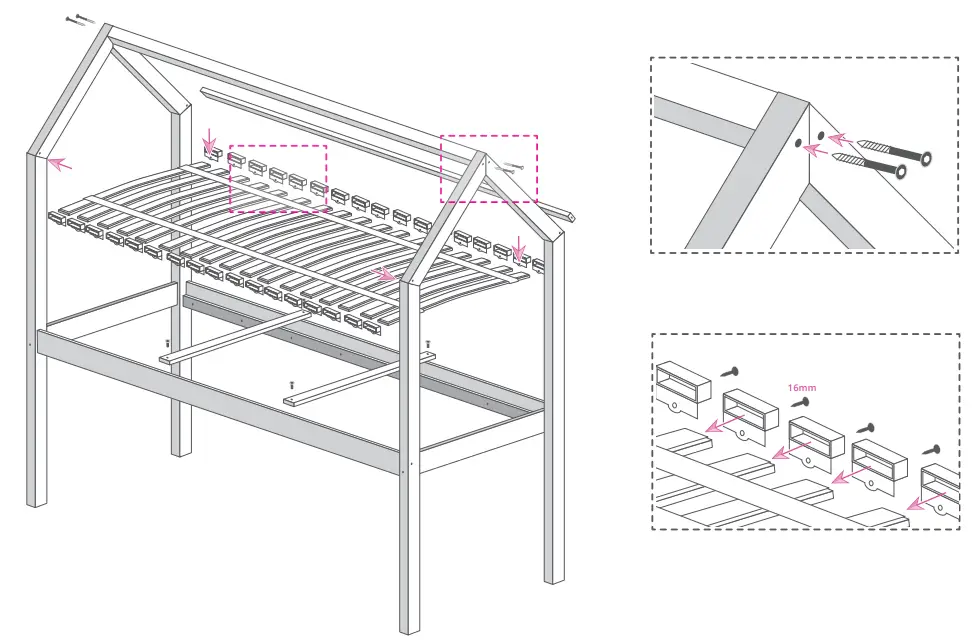 16mm