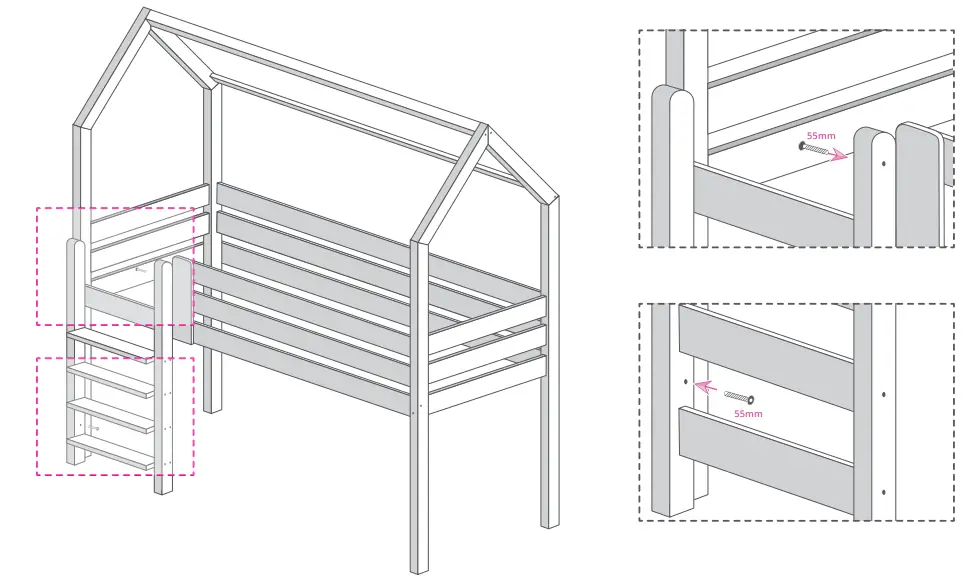 55mm

55mm