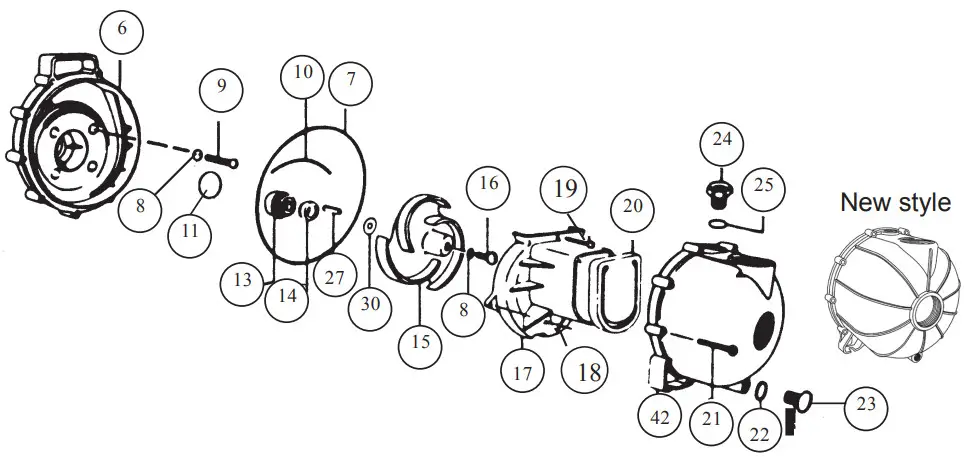 6
9
10
7
8
11
13
14
27
30
15
16
8
19
20
17
18
24
25
New style
42
21
22
23