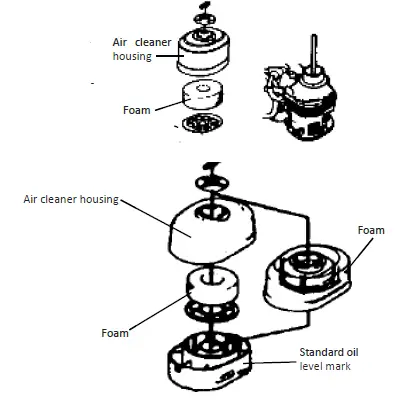 Air cleaner housing

Foam

Air cleaner housing

Foam

Foam

Standard oil level mark