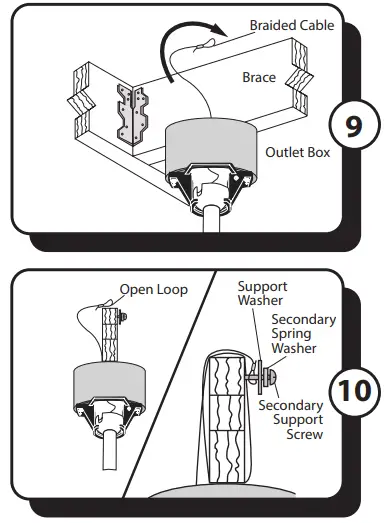 Braided Cable
Brace
Outlet Box
9

Open Loop
Support Washer
Secondary Spring Washer
Secondary Support Screw
10