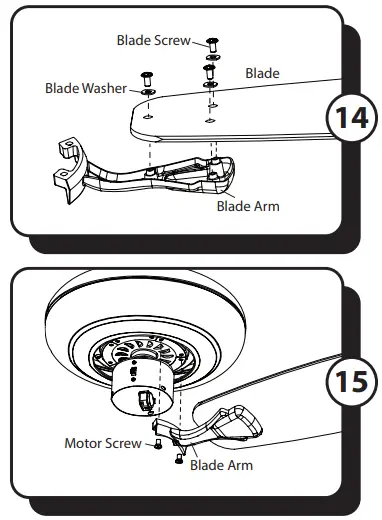 Blade Screw
Blade
Blade Washer
14
Blade Arm

15
Motor Screw
Blade Arm