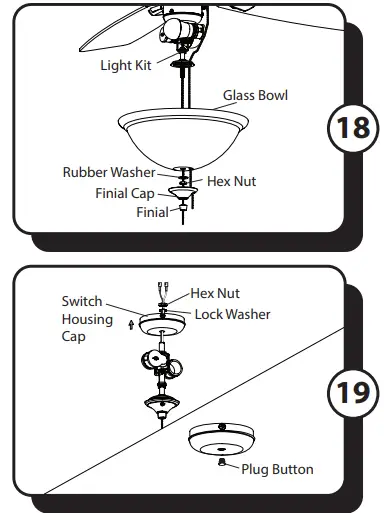 Light Kit

Glass Bowl

18

Rubber Washer

Hex Nut

Finial Cap

Finial

Switch Housing Cap

Hex Nut

Lock Washer

19

Plug Button