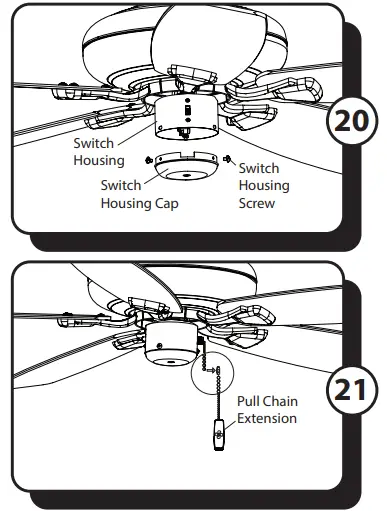 20

Switch Housing

Switch Housing Cap

Switch Housing Screw

21

Pull Chain Extension